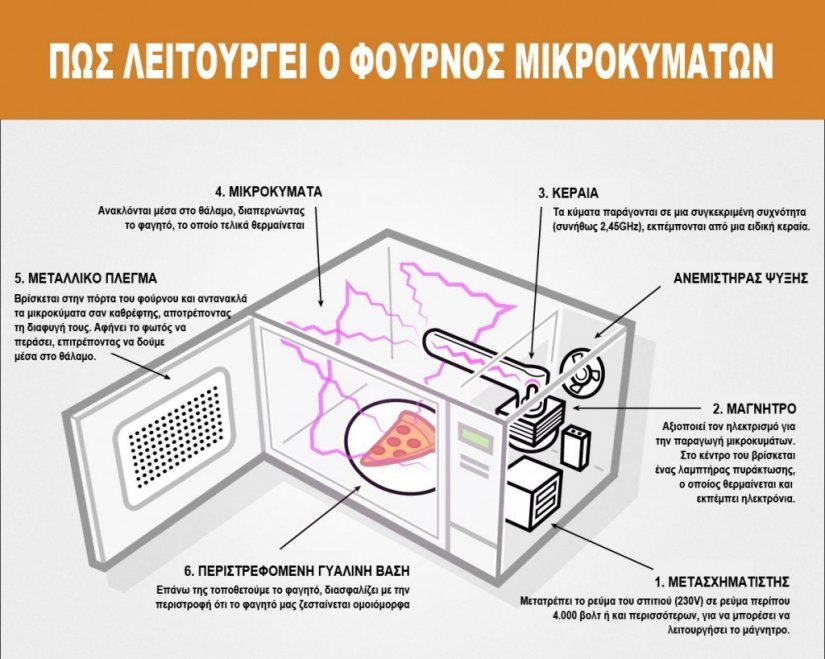 ΠΩΣ ΛΕΙΤΟΥΡΓΕΙ Ο ΦΟΥΡΝΟΣ ΜΙΚΡΟΚΥΜΑΤΩΝ

4. ΜΙΚΡΟΚΥΜΑΤΑ
Ανακλόνται μέσα στο θάλαμο, διαπερνώντας το φαγητό, το οποίο τελικά θερμαίνεται

3. ΚΕΡΑΙΑ
Τα κύματα παράγονται σε μια συγκεκριμένη συχνότητα (συνήθως 2,45GHz), εκπέμπονται από μια ειδική κεραία.

5. ΜΕΤΑΛΛΙΚΟ ΠΛΕΓΜΑ
Βρίσκεται στην πόρτα του φούρνου και αντανακλά τα μικροκύματα σαν καθρέφτης, αποτρέποντας τη διαφυγή τους. Αφήνει το φωτός να περάσει, επιτρέποντας να δούμε μέσα στο θάλαμο.

ΑΝΕΜΙΣΤΗΡΑΣ ΨΥΞΗΣ

2. ΜΑΓΝΗΤΡΟ
Αξιοποιεί τον ηλεκτρισμό για την παραγωγή μικροκυμάτων. Στο κέντρο του βρίσκεται ένας λαμπτήρας πυράκτωσης, ο οποίος θερμαίνεται και εκπέμπει ηλεκτρόνια.

6. ΠΕΡΙΣΤΡΕΦΟΜΕΝΗ ΓΥΑΛΙΝΗ ΒΑΣΗ
Επάνω της τοποθετούμε το φαγητό, διασφαλίζει με την περιστροφή ότι το φαγητό μας ζεσταίνεται ομοιόμορφα

1. ΜΕΤΑΣΧΗΜΑΤΙΣΤΗΣ
Μετατρέπει το ρεύμα του σπιτιού (230V) σε ρεύμα περίπου 4.000 βολτ ή και περισσότερων, για να μπορέσει να λειτουργήσει το μάγνητρο.