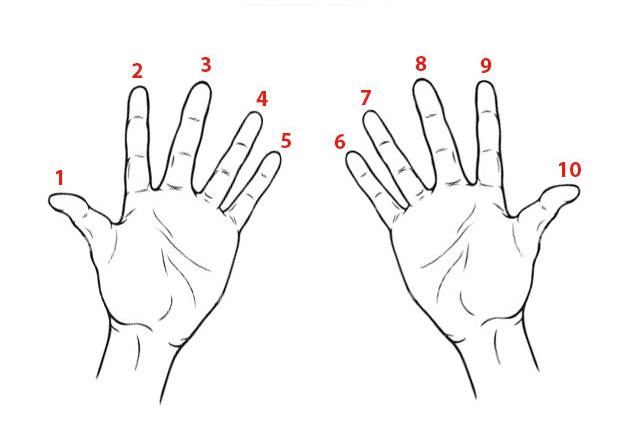 1
2
3
4
5
6
7
8
9
10